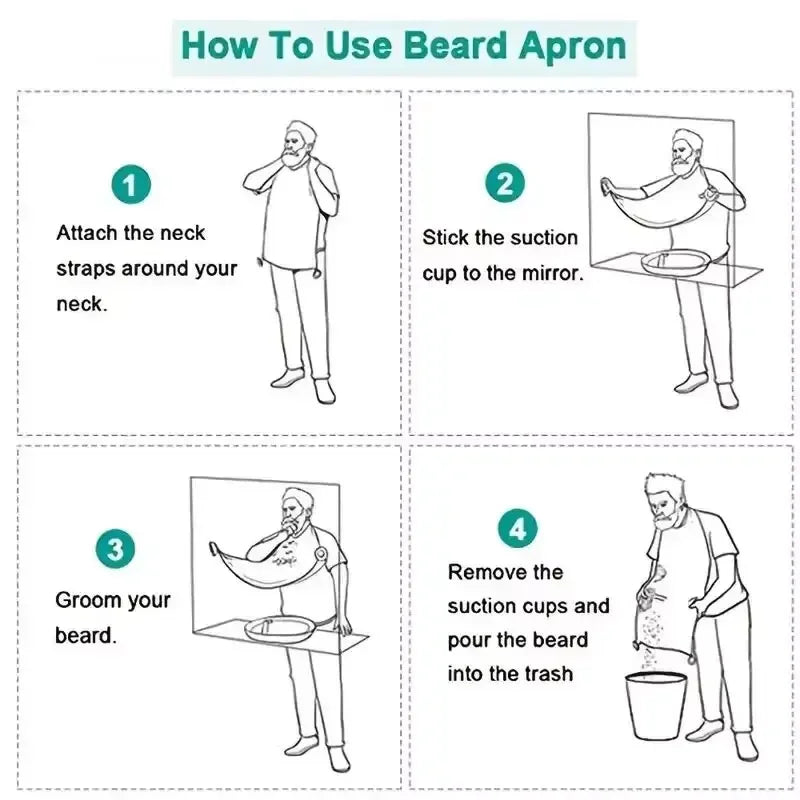 How To Use Beard Apron

1

Attach the neck straps around your neck.

2

Stick the suction cup to the mirror.

3

Groom your beard.

4

Remove the suction cups and pour the beard into the trash