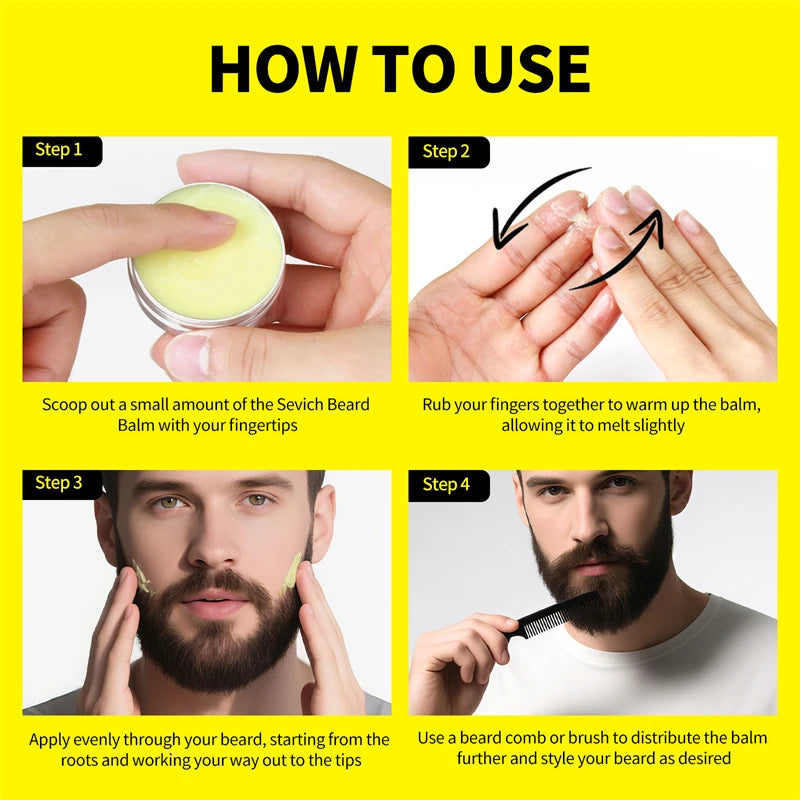 HOW TO USE

Step 1

Scoop out a small amount of the Sevich Beard Balm with your fingertips

Step 2

Rub your fingers together to warm up the balm, allowing it to melt slightly

Step 3

Apply evenly through your beard, starting from the roots and working your way out to the tips

Step 4

Use a beard comb or brush to distribute the balm further and style your beard as desired